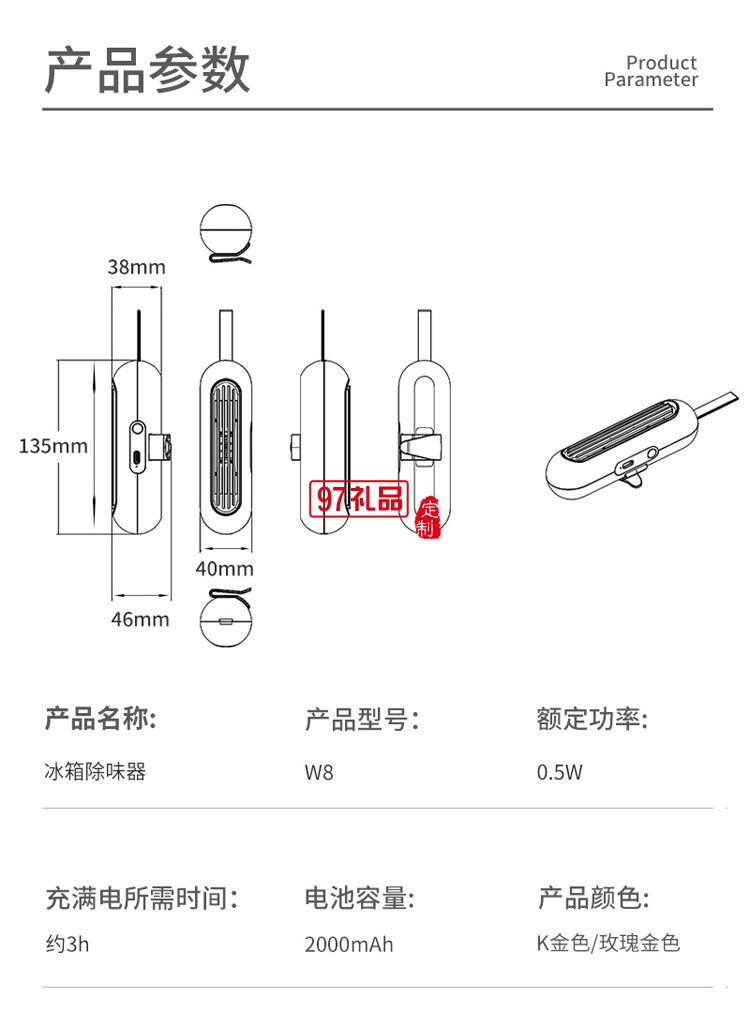 产品参数

Product Parameter

38mm

135mm

40mm

46mm

97礼品

定制

产品名称:

冰箱除味器

产品型号:

W8

额定功率:

0.5W

充满电所需时间:

约3h

电池容量:

2000mAh

产品颜色:

K金色/玫瑰金色